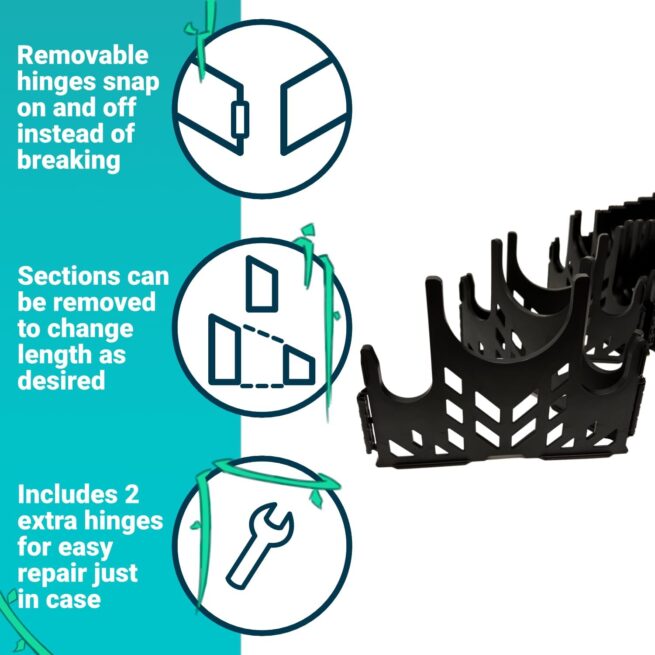 Removable hinges snap on and off instead of breaking

Sections can be removed to change length as desired

Includes 2 extra hinges for easy repair just in case