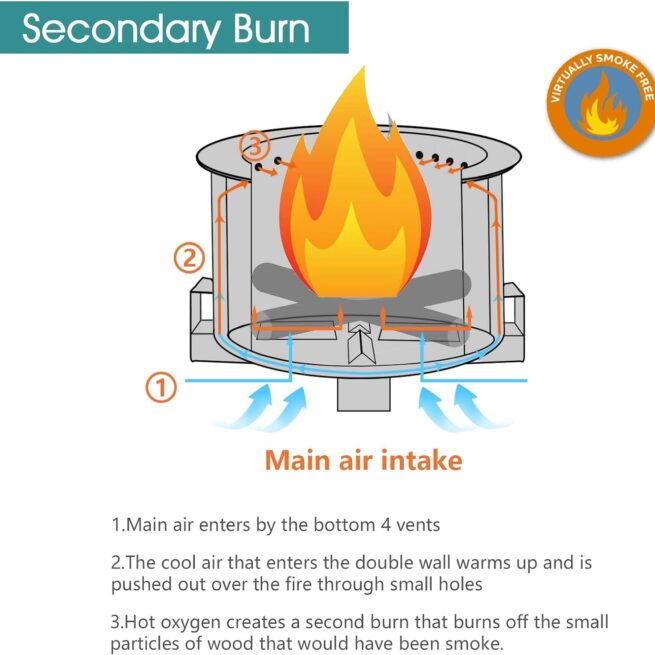 Secondary Burn

VIRTUALLY SMOKE FREE

3

2

1

Main air intake

1.Main air enters by the bottom 4 vents

2.The cool air that enters the double wall warms up and is pushed out over the fire through small holes

3.Hot oxygen creates a second burn that burns off the small particles of wood that would have been smoke.